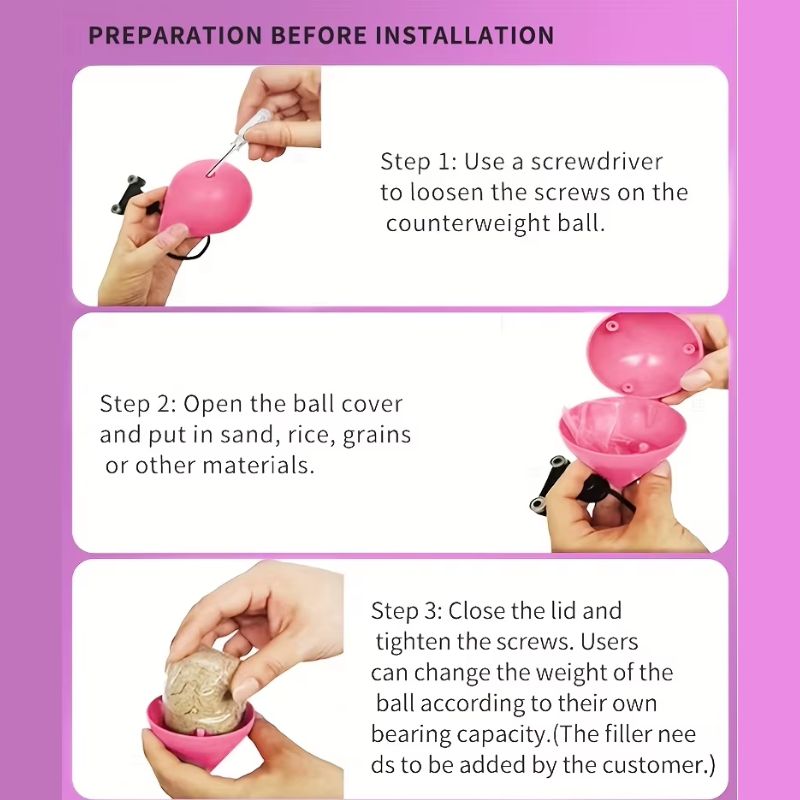 PREPARATION BEFORE INSTALLATION

Step 1: Use a screwdriver to loosen the screws on the counterweight ball.

Step 2: Open the ball cover and put in sand, rice, grains or other materials.

Step 3: Close the lid and tighten the screws. Users can change the weight of the ball according to their own bearing capacity.(The filler nee ds to be added by the customer.)